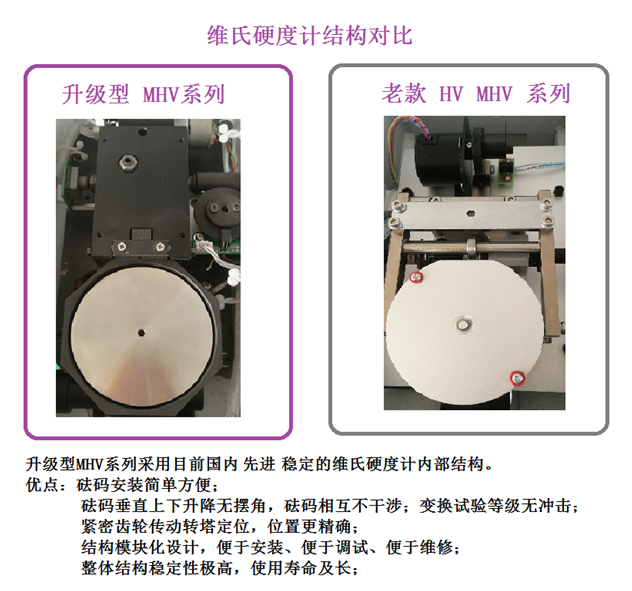 维氏硬度计结构对比

升级型 MHV系列

老款 HV MHV 系列

升级型MHV系列采用目前国内 先进 稳定的维氏硬度计内部结构。
优点：砝码安装简单方便；
砝码垂直上下升降无摆角，砝码相互不干涉；变换试验等级无冲击；
紧密齿轮传动转塔定位，位置更精确；
结构模块化设计，便于安装、便于调试、便于维修；
整体结构稳定性极高，使用寿命及长；